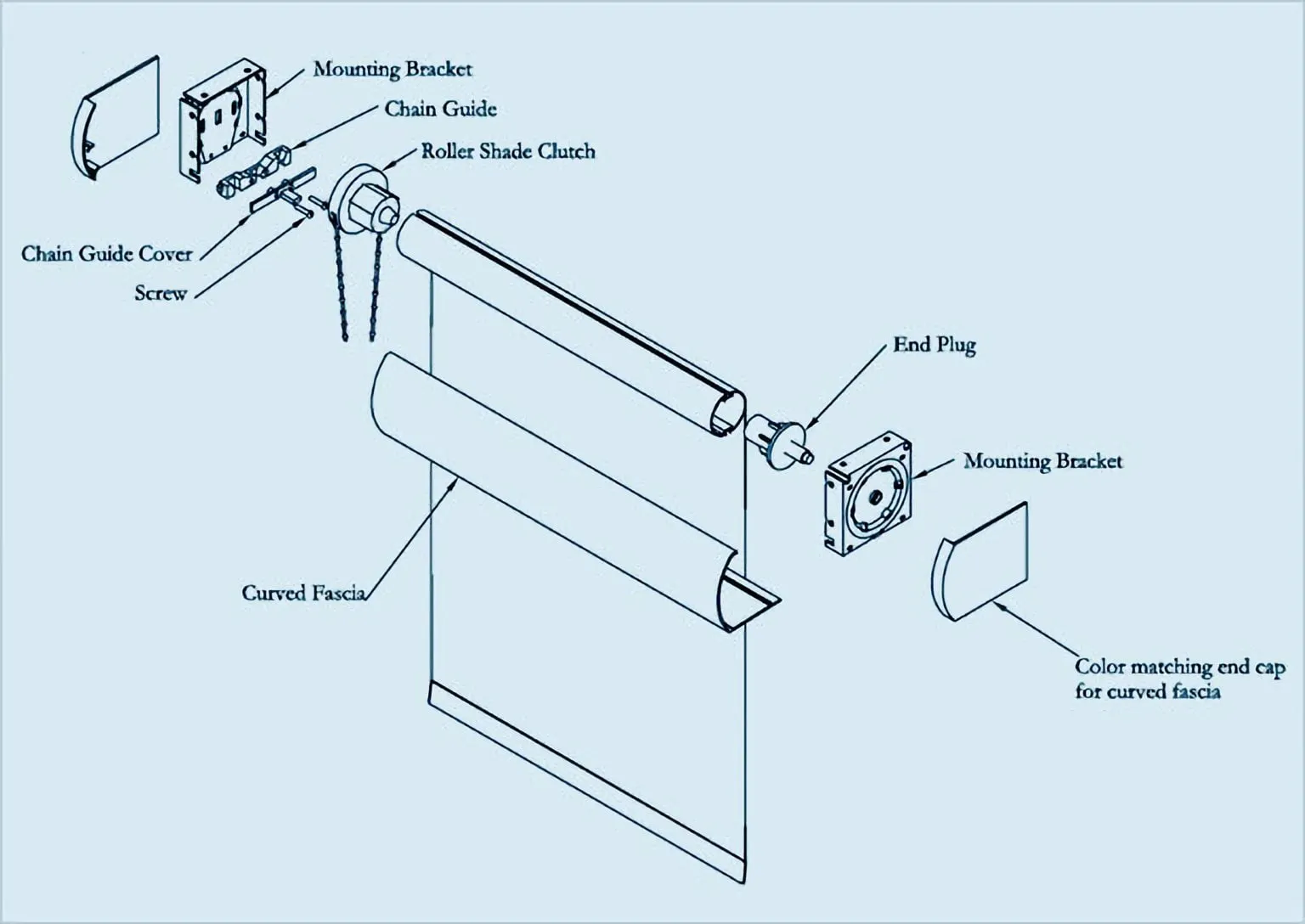 Mounting Bracket
Chain Guide
Roller Shade Clutch
Chain Guide Cover
Screw
End Plug
Mounting Bracket
Curved Fascia
Color matching end cap for curved fascia